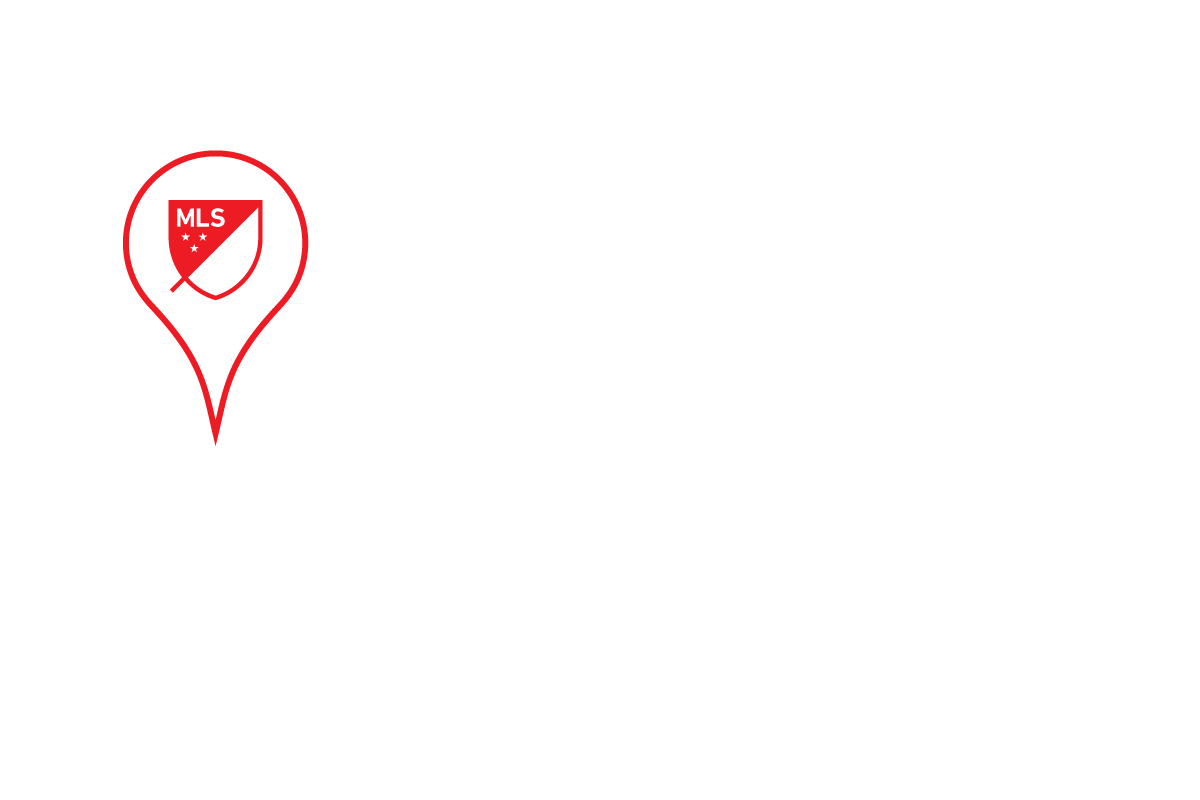 MLS