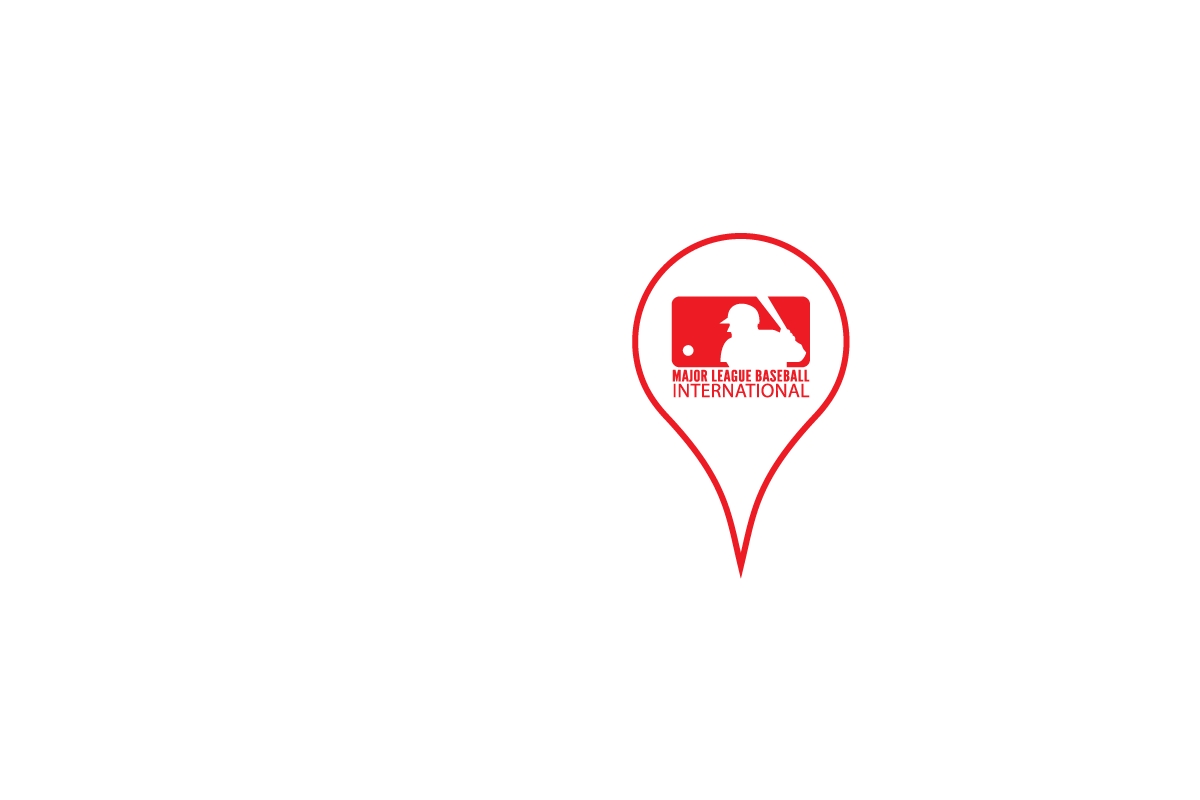 MAJOR LEAGUE BASEBALL
INTERNATIONAL