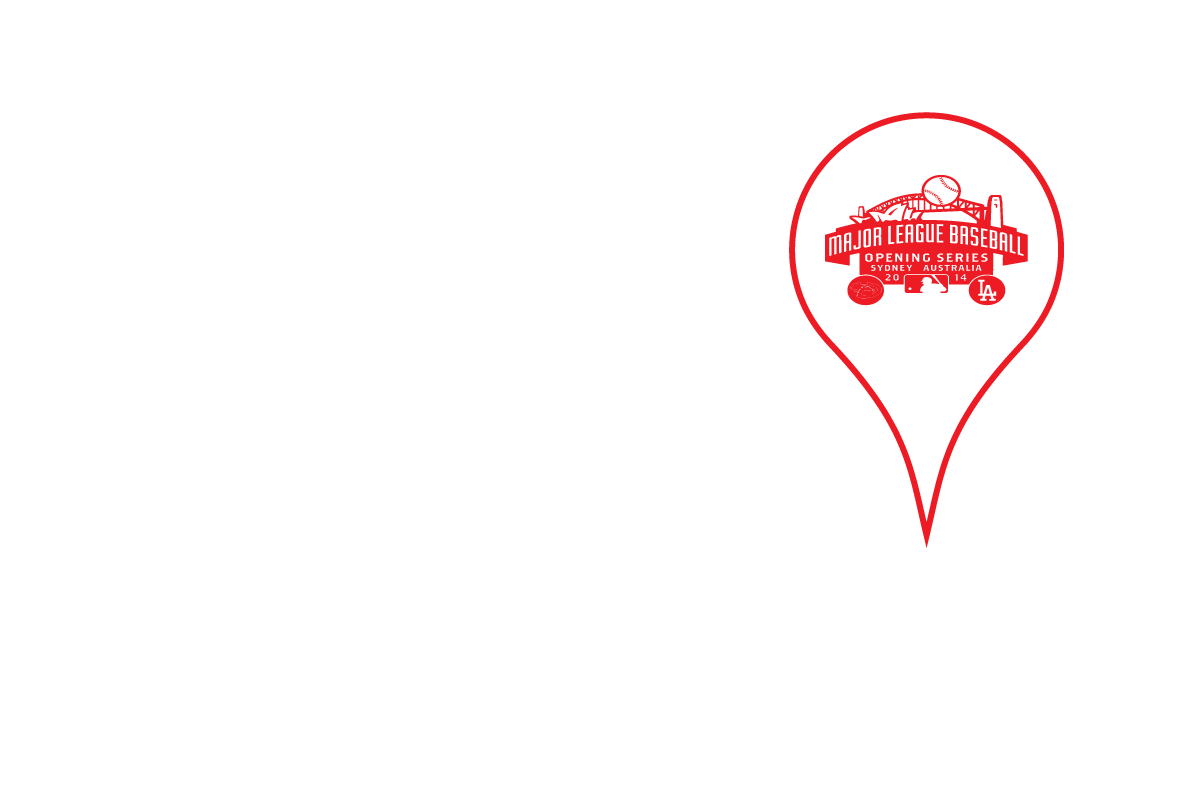 MAJOR LEAGUE BASEBALL
OPENING SERIES
SYDNEY AUSTRALIA
20 14
LA