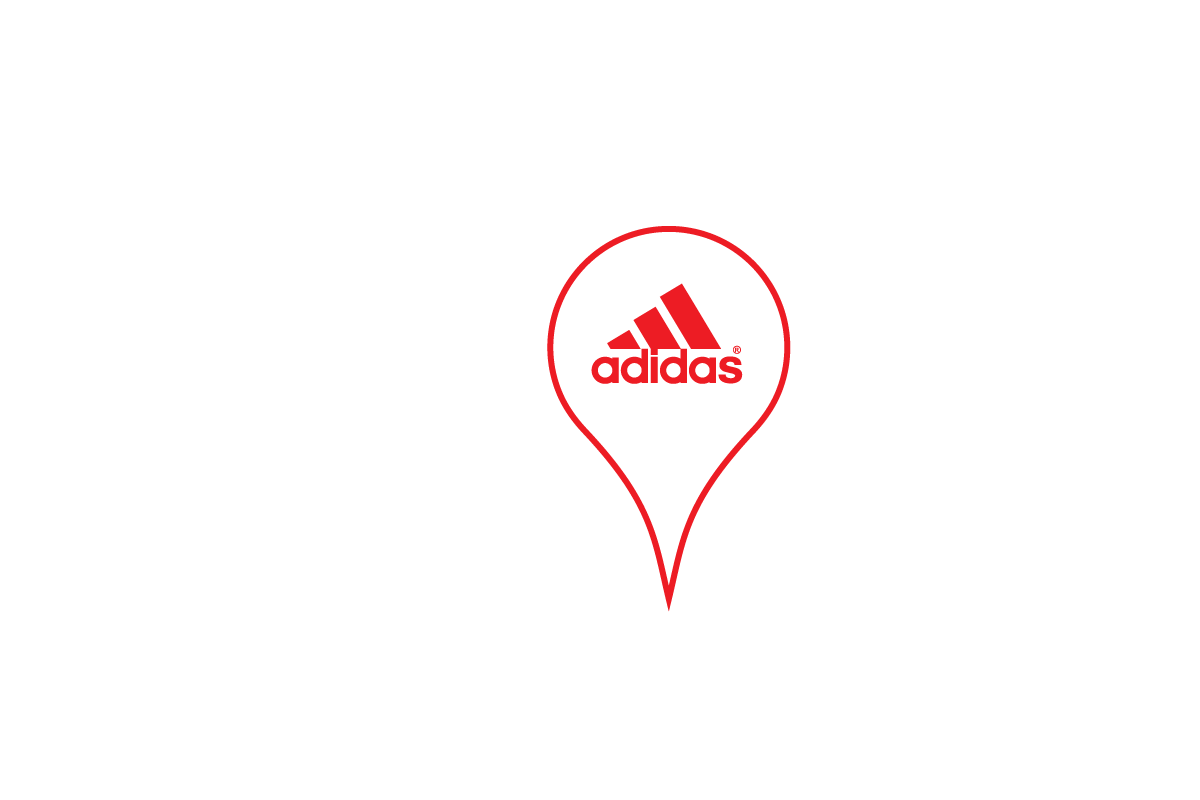 adidas®